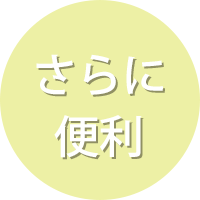 さらに
便利